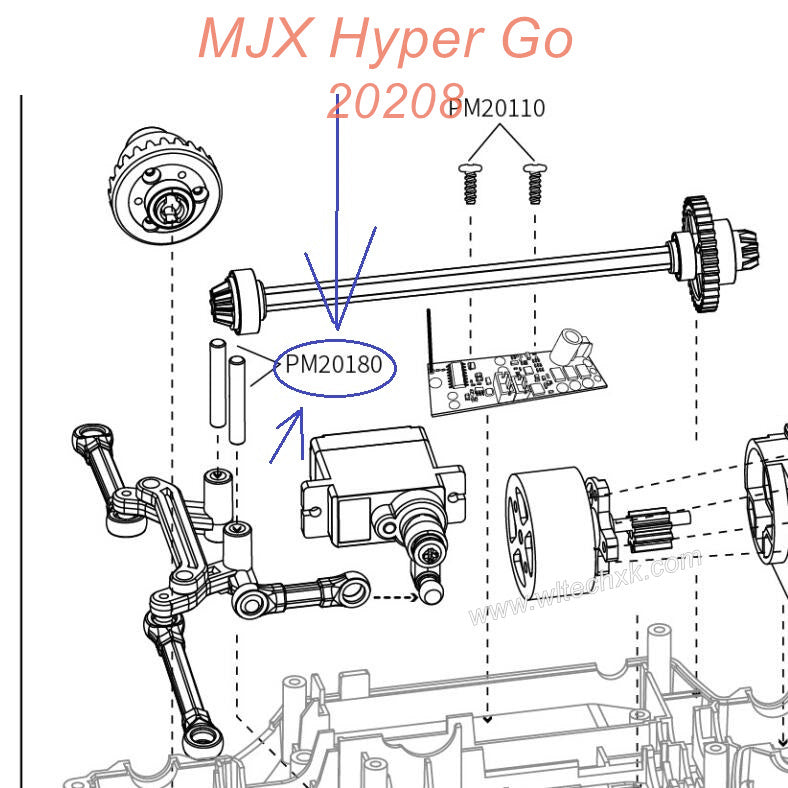 MJX Hyper Go
20208
PM20110
PM20180
www.wltechxk.com